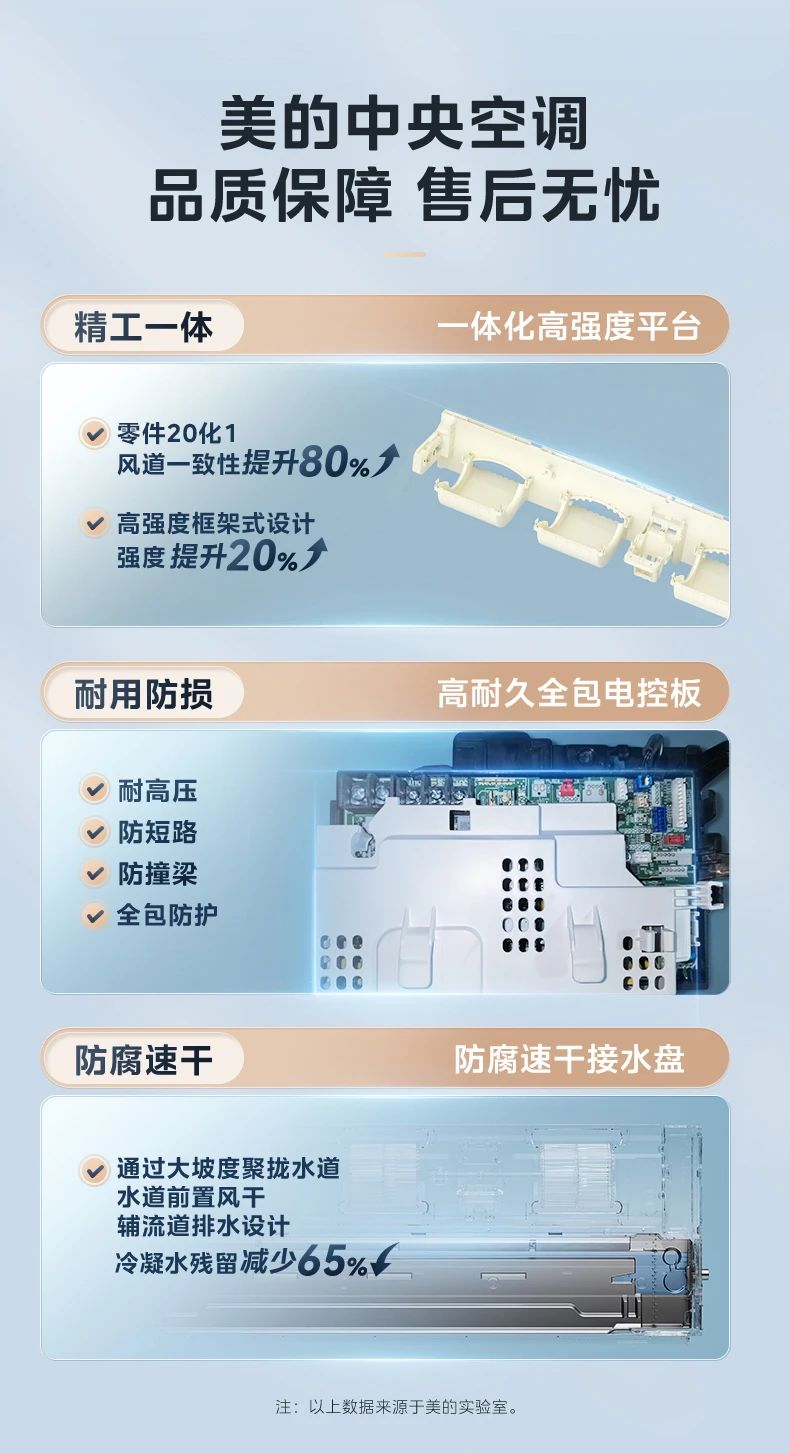 美的中央空调
品质保障 售后无忧

精工一体
一体化高强度平台

零件20化1
风道一致性提升80%

高强度框架式设计
强度提升20%

耐用防损
高耐久全包电控板

耐高压
防短路
防撞梁
全包防护

防腐速干
防腐速干接水盘

通过大坡度聚拢水道
水道前置风干
辅流道排水设计
冷凝水残留减少65%

注：以上数据来源于美的实验室。